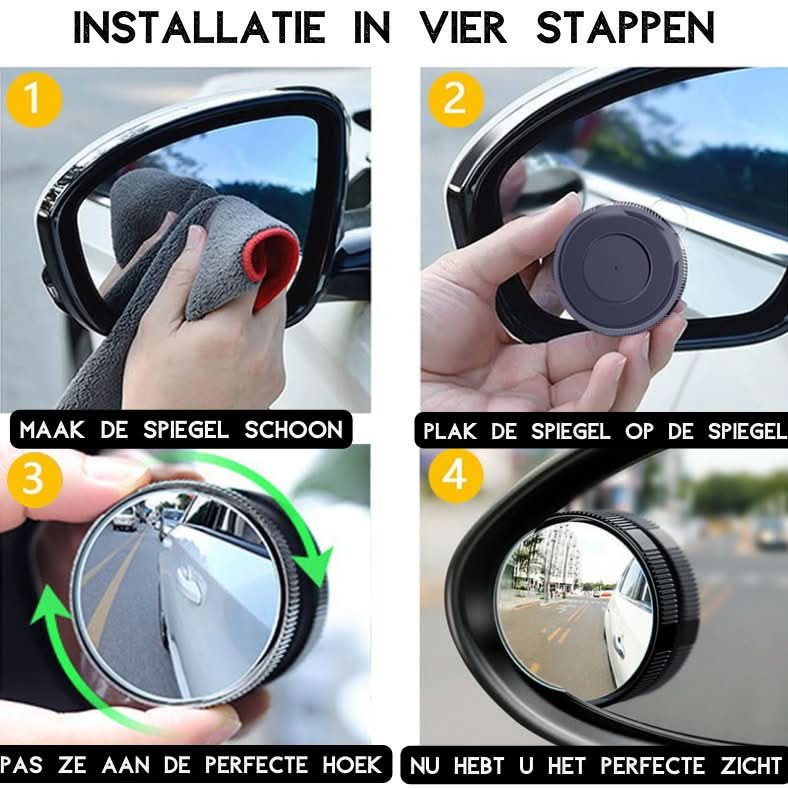 INSTALLATIE IN VIER STAPPEN

1

MAAK DE SPIEGEL SCHOON

2

PLAK DE SPIEGEL OP DE SPIEGEL

3

PAS ZE AAN DE PERFECTE HOEK

4

NU HEBT U HET PERFECTE ZICHT