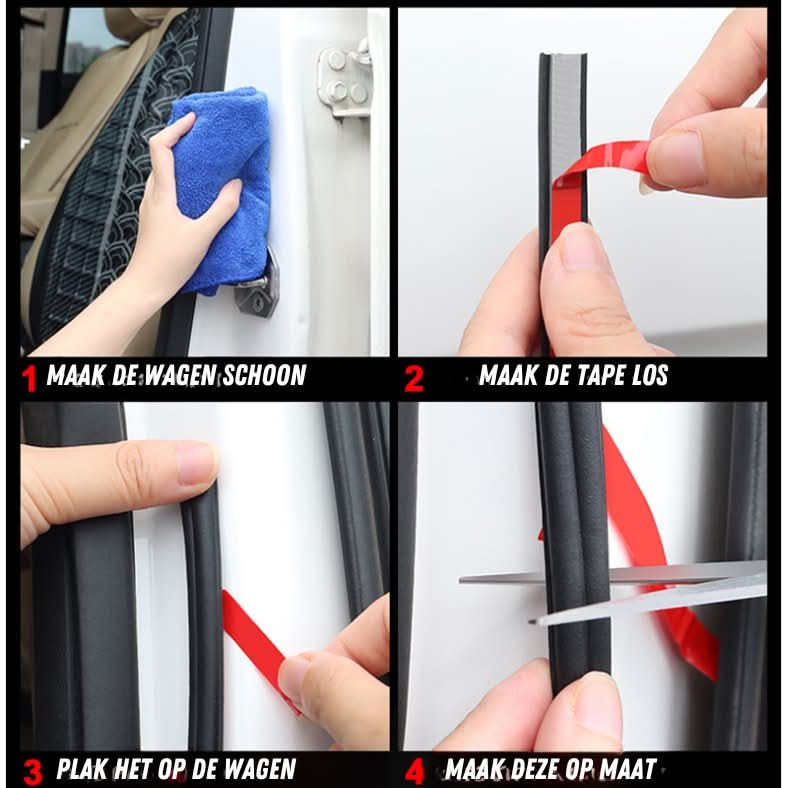 1 MAAK DE WAGEN SCHOON

2 MAAK DE TAPE LOS

3 PLAK HET OP DE WAGEN

4 MAAK DEZE OP MAAT