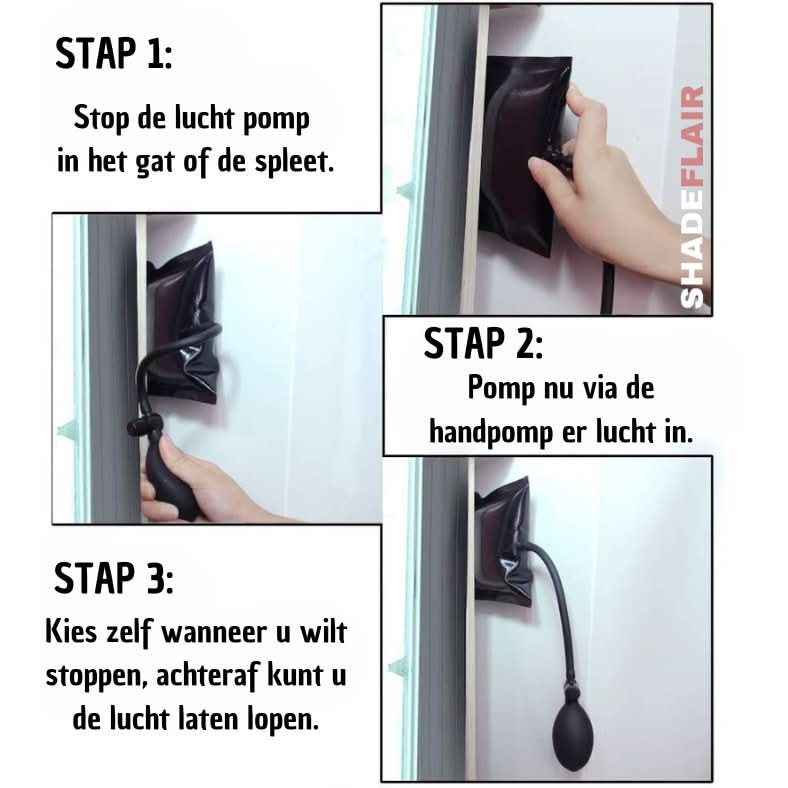 STAP 1:

Stop de lucht pomp in het gat of de spleet.

SHADEFLAIR

STAP 2:

Pomp nu via de handpomp er lucht in.

STAP 3:

Kies zelf wanneer u wilt stoppen, achteraf kunt u de lucht laten lopen.