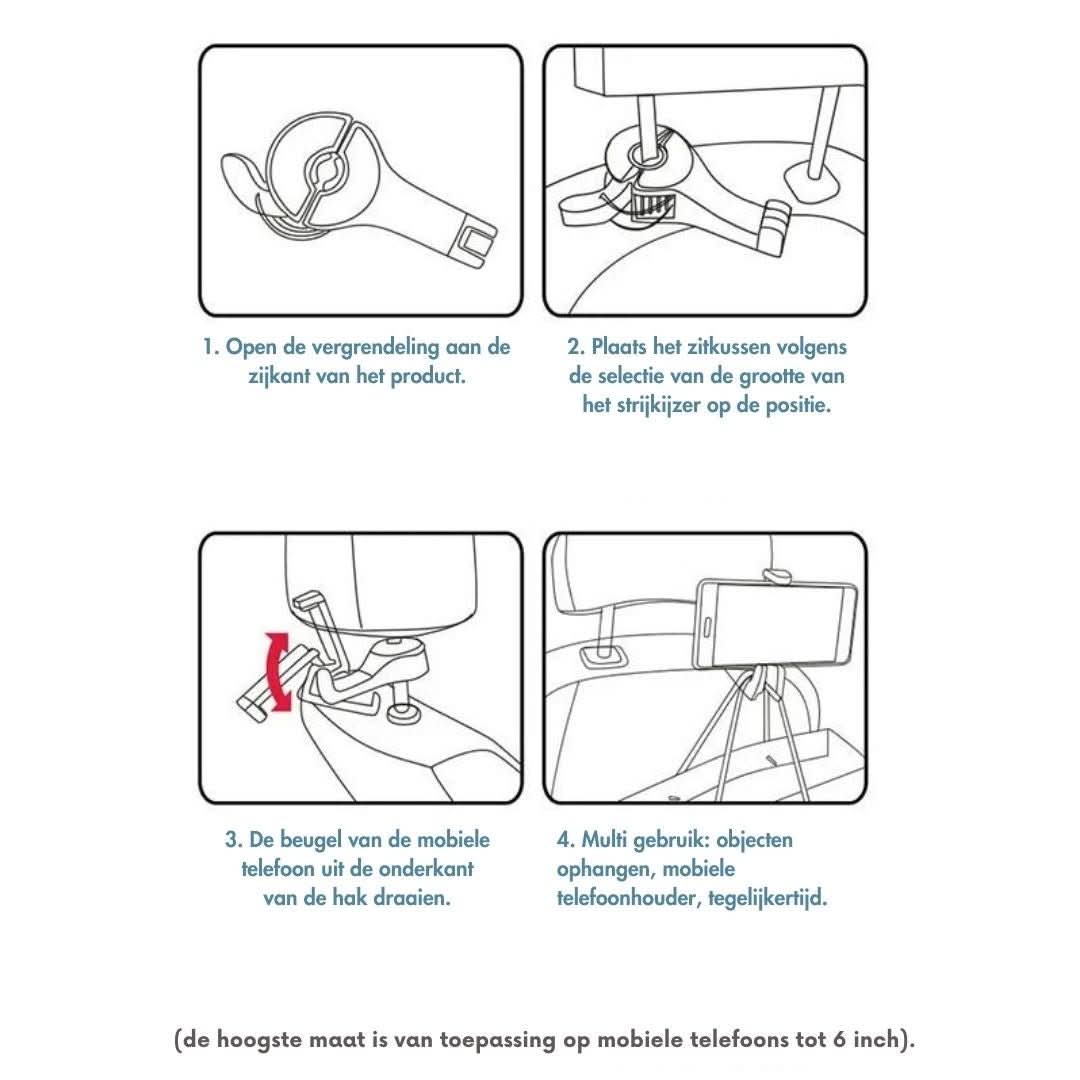 1. Open de vergrendeling aan de zijkant van het product.

2. Plaats het zitkussen volgens de selectie van de grootte van het strijkijzer op de positie.

3. De beugel van de mobiele telefoon uit de onderkant van de hak draaien.

4. Multi gebruik: objecten ophangen, mobiele telefoonhouder, tegelijkertijd.

(de hoogste maat is van toepassing op mobiele telefoons tot 6 inch).